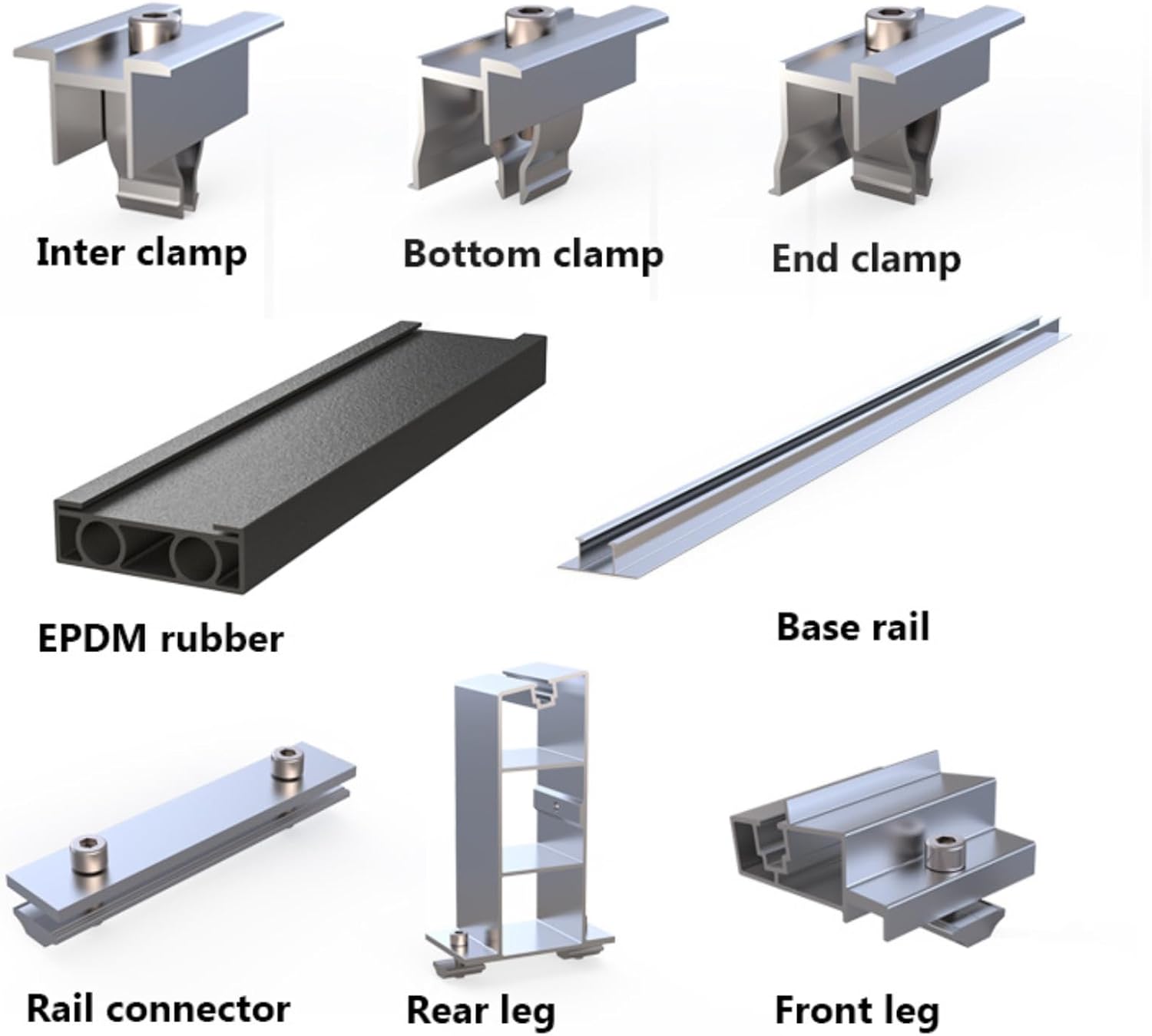 Inter clamp

Bottom clamp

End clamp

EPDM rubber

Base rail

Rail connector

Rear leg

Front leg